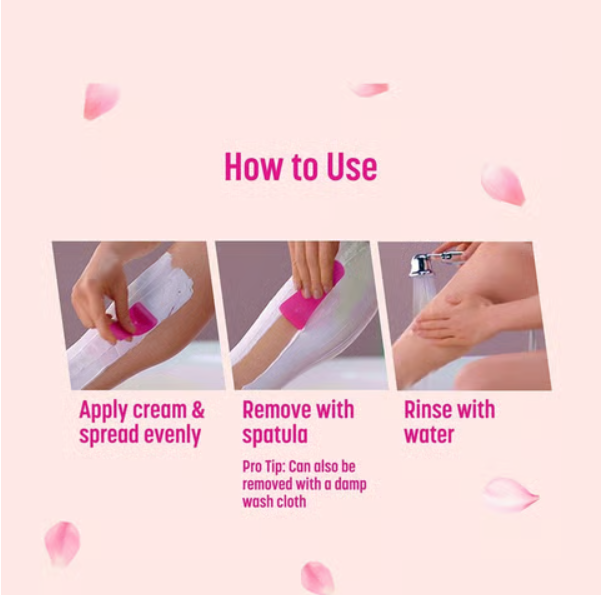 How to Use

Apply cream & spread evenly

Remove with spatula

Pro Tip: Can also be removed with a damp wash cloth

Rinse with water